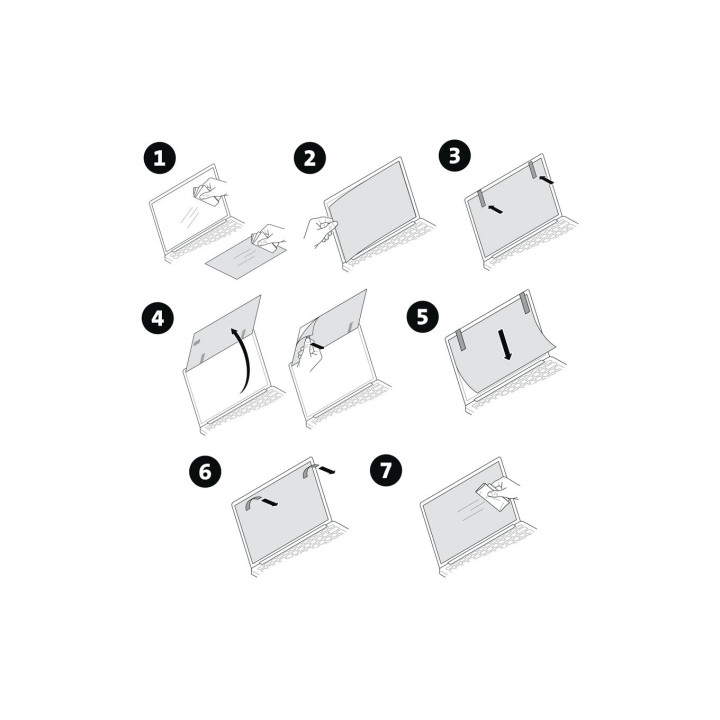 1

2

3

4

5

6

7